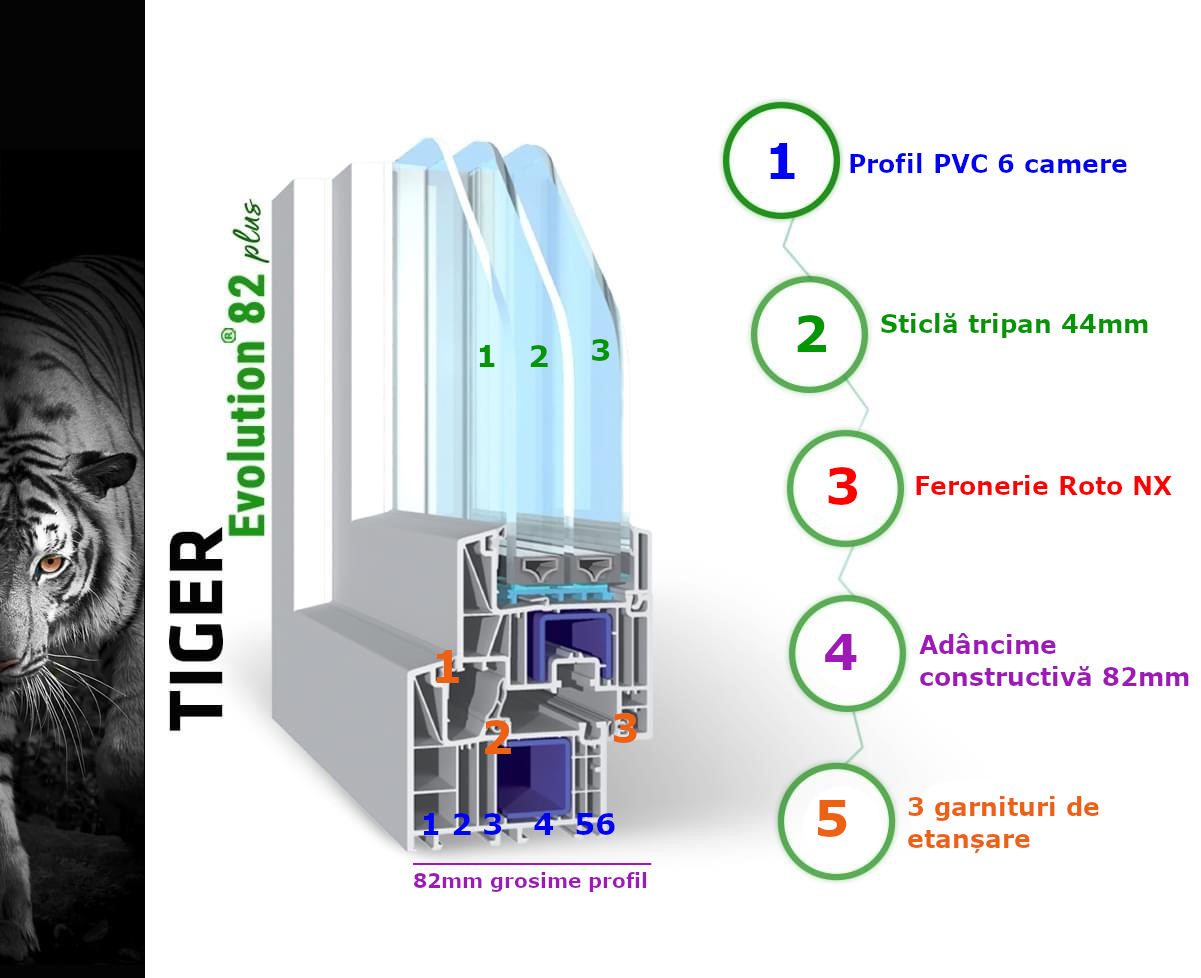 TIGER Evolution® 82 plus

1 2 3

1

2

3

1 2 3 4 56

82mm grosime profil

1 Profil PVC 6 camere

2 Sticlă tripan 44mm

3 Feronerie Roto NX

4 Adâncime constructivă 82mm

5 3 garnituri de etanșare